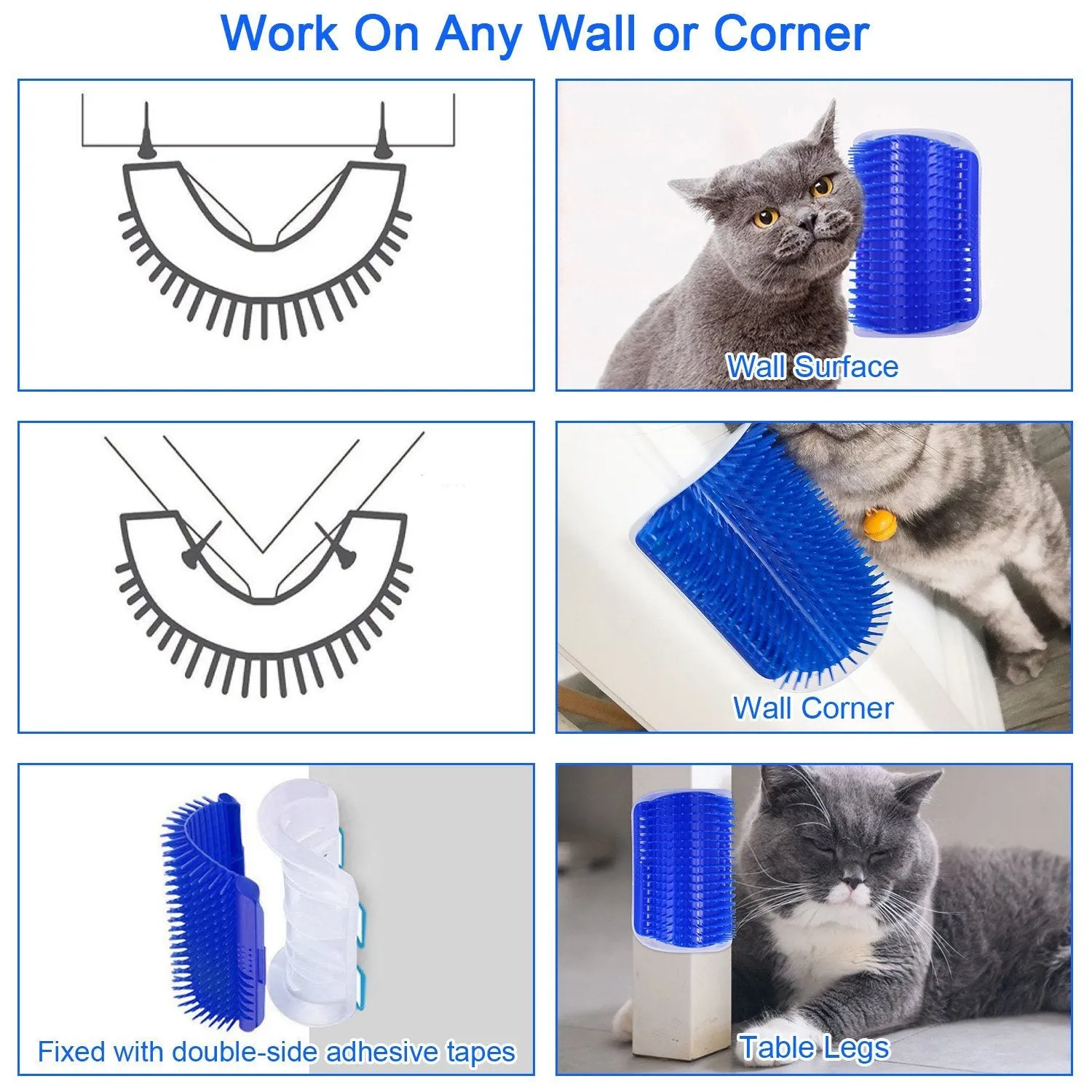 Work On Any Wall or Corner

Wall Surface

Wall Corner

Fixed with double-side adhesive tapes

Table Legs