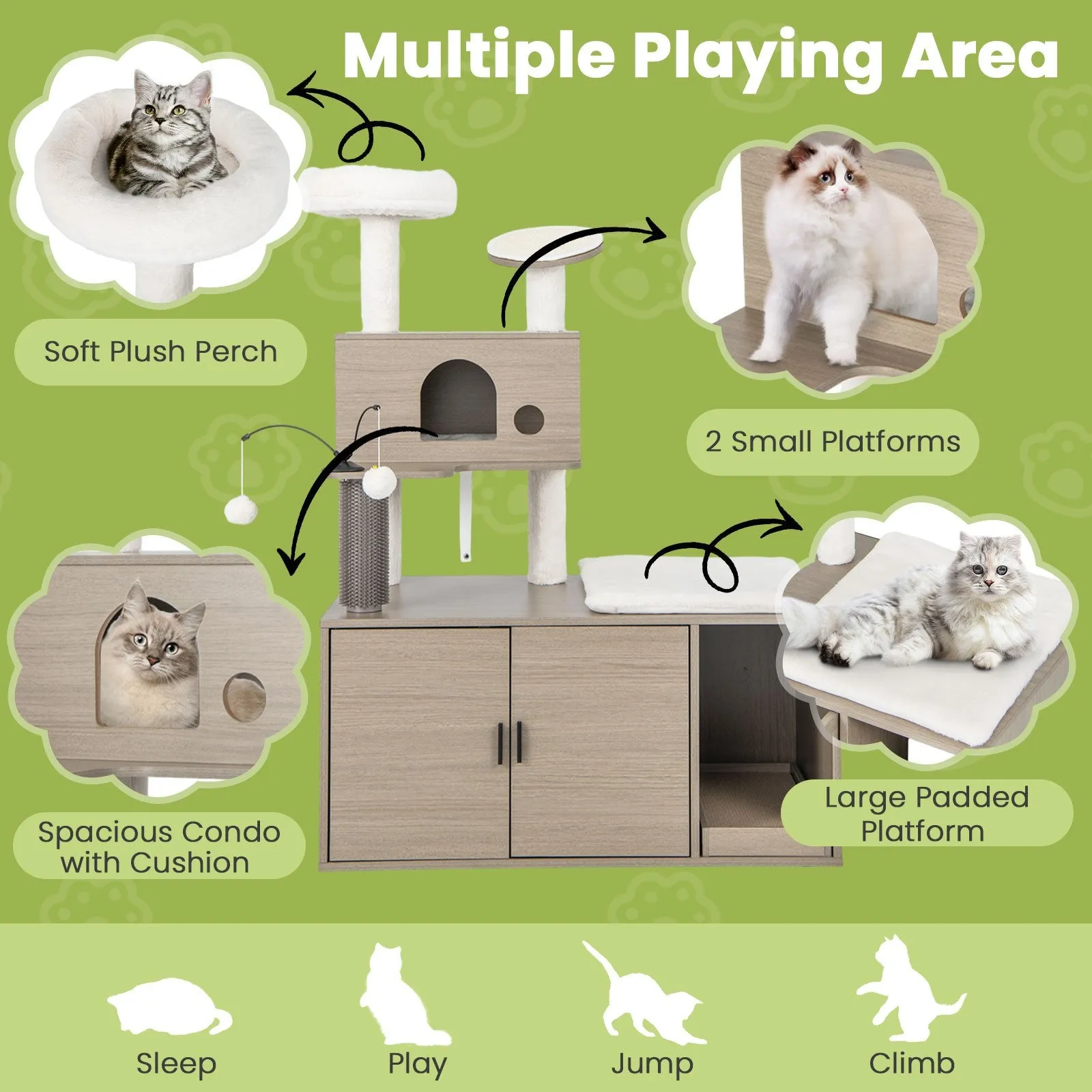 Multiple Playing Area

Soft Plush Perch

2 Small Platforms

Spacious Condo with Cushion

Large Padded Platform

Sleep

Play

Jump

Climb